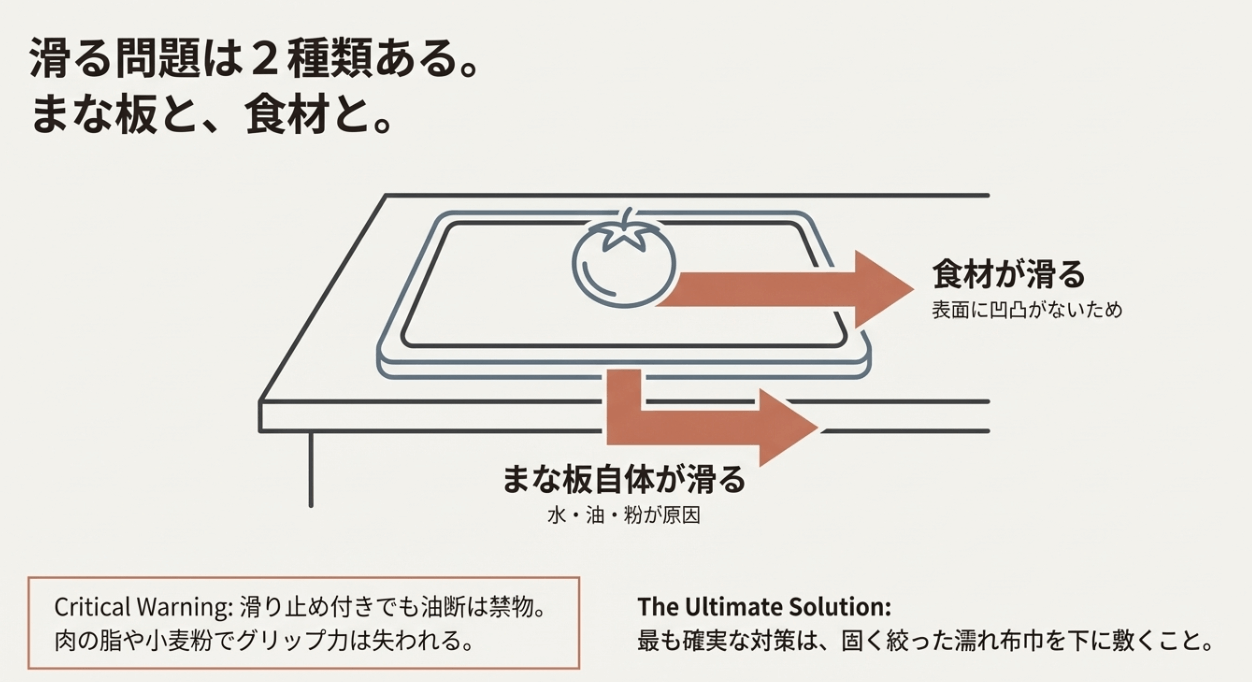 滑る問題は２種類ある。
まな板と、食材と。

食材が滑る
表面に凹凸がないため

まな板自体が滑る
水・油・粉が原因

Critical Warning: 滑り止め付きでも油断は禁物。
肉の脂や小麦粉でグリップ力は失われる。

The Ultimate Solution:
最も確実な対策は、固く絞った濡れ布巾を下に敷くこと。