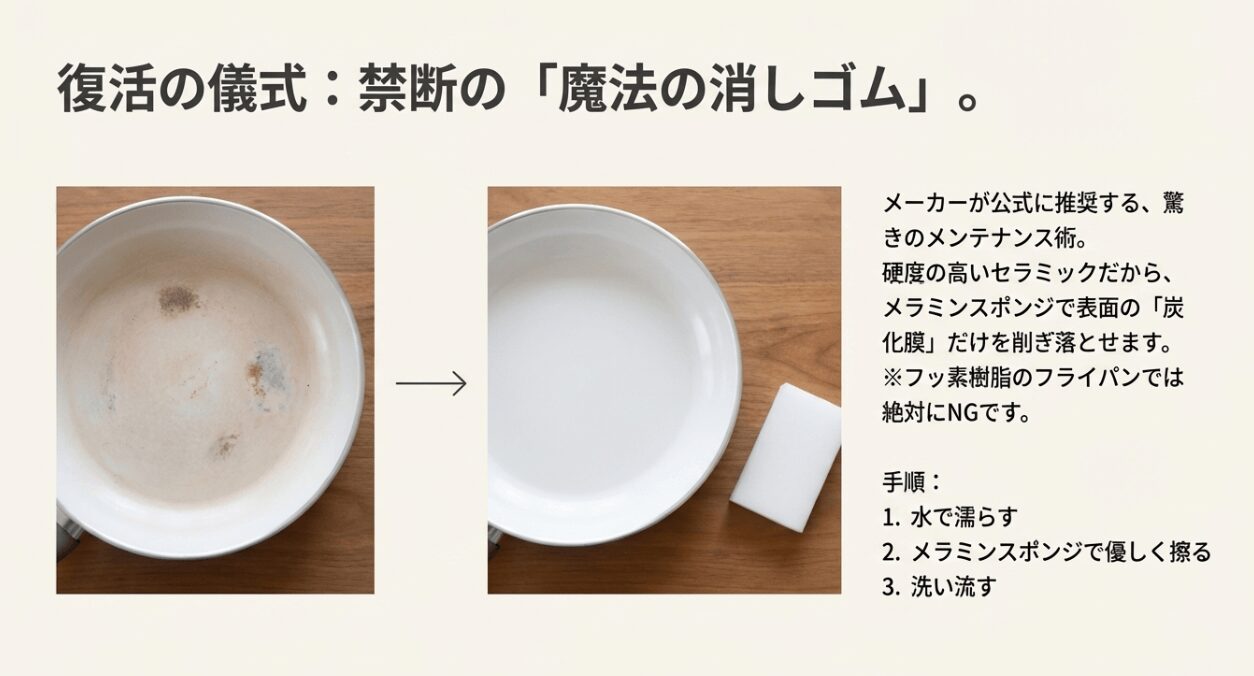 復活の儀式：禁断の「魔法の消しゴム」。

メーカーが公式に推奨する、驚きのメンテナンス術。
硬度の高いセラミックだから、メラミンスポンジで表面の「炭化膜」だけを削ぎ落とせます。
※フッ素樹脂のフライパンでは絶対にNGです。

手順：
1. 水で濡らす
2. メラミンスポンジで優しく擦る
3. 洗い流す