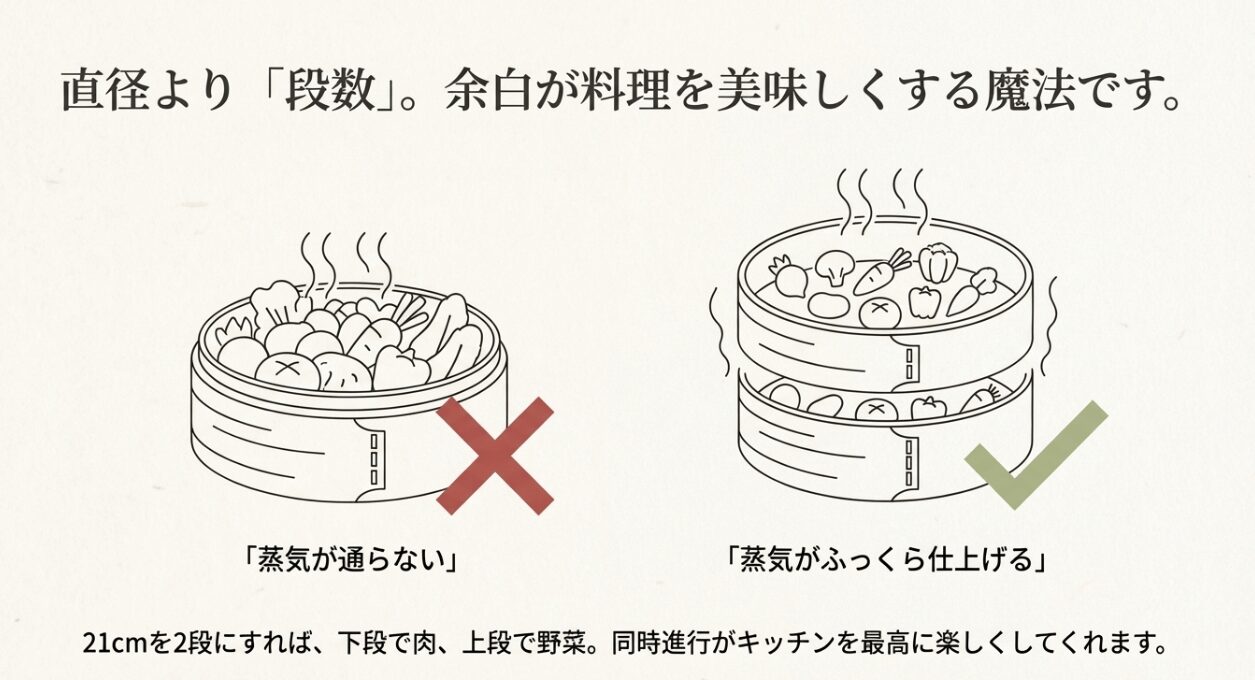 直径より「段数」。余白が料理を美味しくする魔法です。

「蒸気が通らない」

「蒸気がふっくら仕上げる」

21cmを2段にすれば、下段で肉、上段で野菜。同時進行がキッチンを最高に楽しくしてくれます。