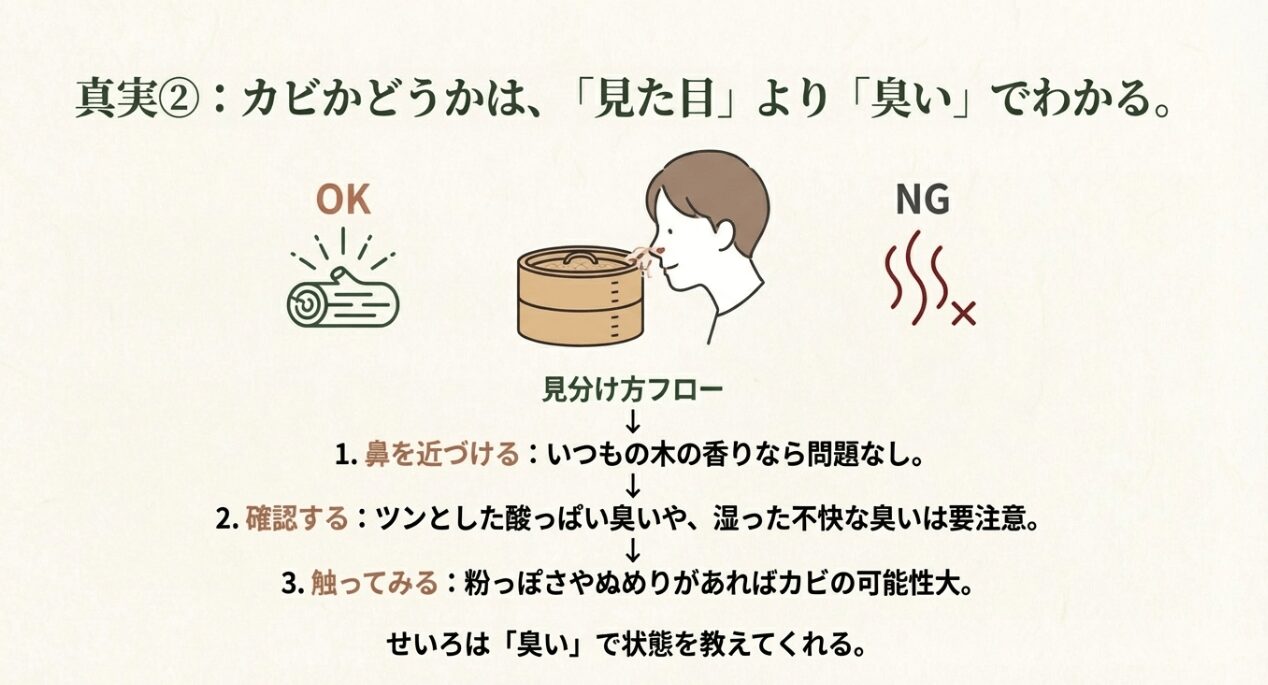 真実②：カビかどうかは、「見た目」より「臭い」でわかる。

OK

NG

見分け方フロー
↓
1. 鼻を近づける：いつもの木の香りなら問題なし。
↓
2. 確認する：ツンとした酸っぱい臭いや、湿った不快な臭いは要注意。
↓
3. 触ってみる：粉っぽさやぬめりがあればカビの可能性大。

せいろは「臭い」で状態を教えてくれる。