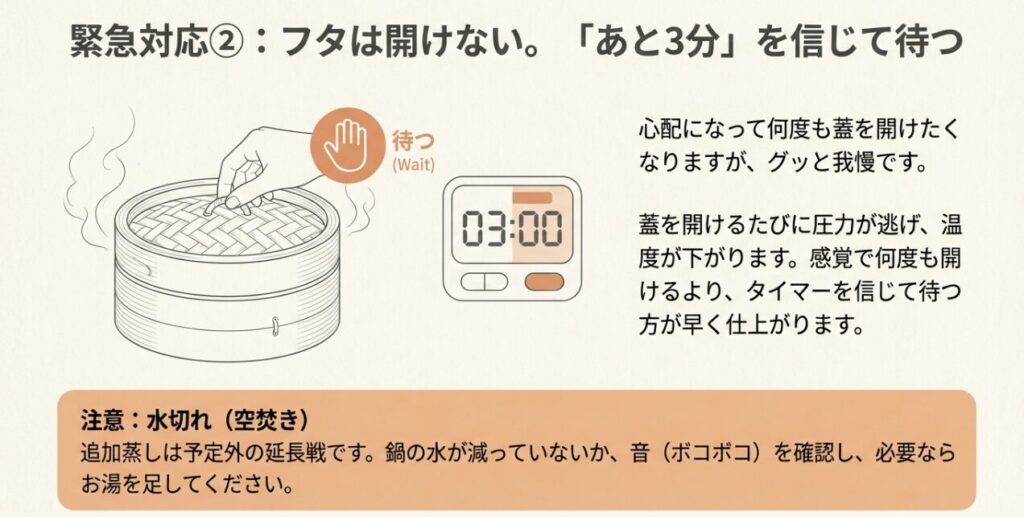 緊急対応②：フタは開けない。「あと3分」を信じて待つ

待つ
(Wait)

03:00

心配になって何度も蓋を開けたくなりますが、グッと我慢です。

蓋を開けるたびに圧力が逃げ、温度が下がります。感覚で何度も開けるより、タイマーを信じて待つ方が早く仕上がります。

注意：水切れ（空焚き）
追加蒸しは予定外の延長戦です。鍋の水が減っていないか、音（ボコボコ）を確認し、必要ならお湯を足してください。